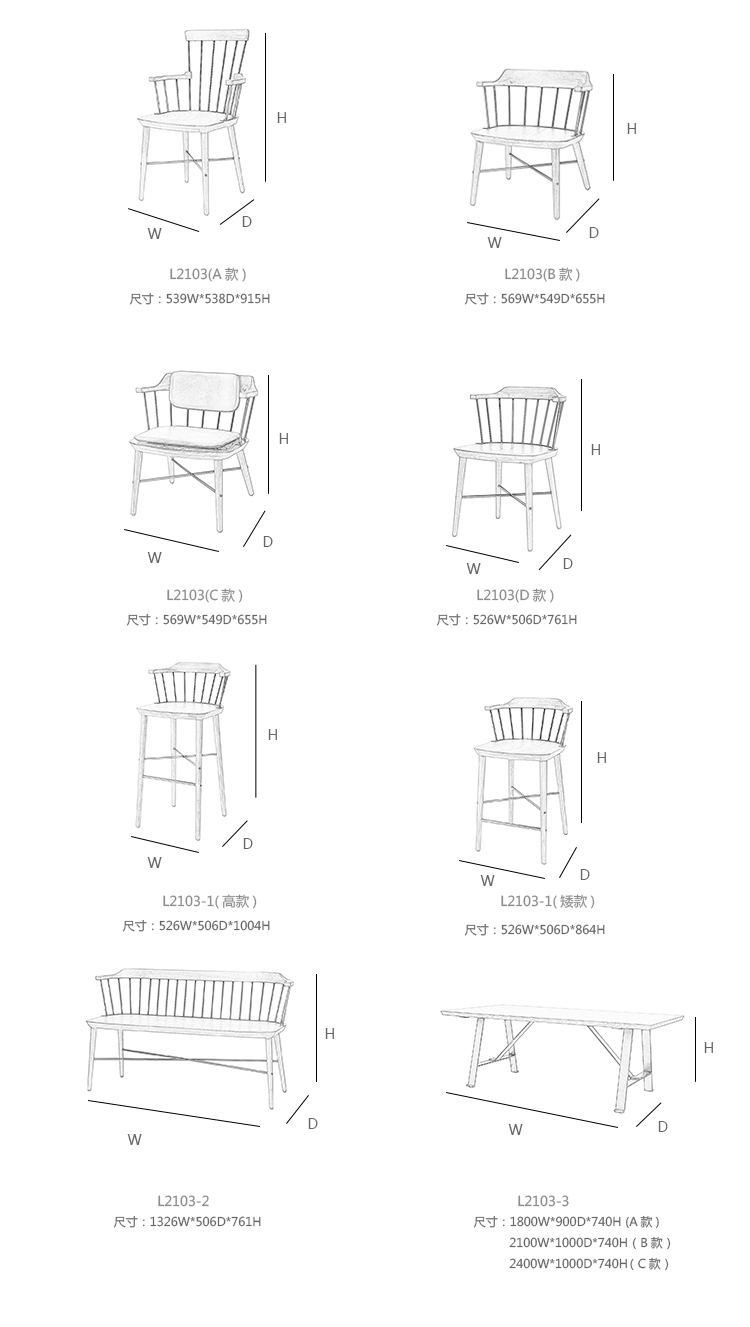 H
W
D
L2103(A 款)
尺寸：539W*538D*915H

H
W
D
L2103(B 款)
尺寸：569W*549D*655H

H
W
D
L2103(C 款)
尺寸：569W*549D*655H

H
W
D
L2103(D 款)
尺寸：526W*506D*761H

H
W
D
L2103-1(高款)
尺寸：526W*506D*1004H

H
W
D
L2103-1(矮款)
尺寸：526W*506D*864H

H
W
D
L2103-2
尺寸：1326W*506D*761H

H
W
D
L2103-3
尺寸：1800W*900D*740H (A 款)
2100W*1000D*740H (B 款)
2400W*1000D*740H (C 款)